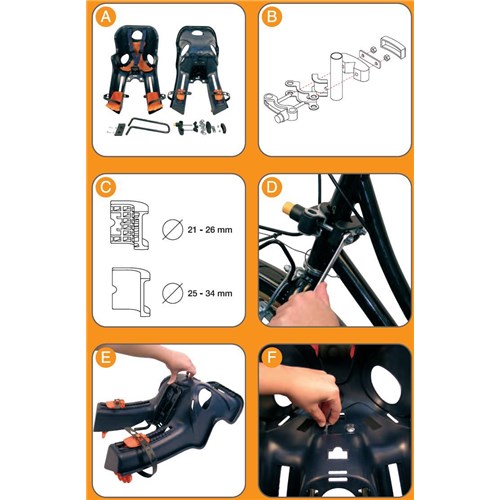 A

B

C

21 - 26 mm

25 - 34 mm

D

E

F