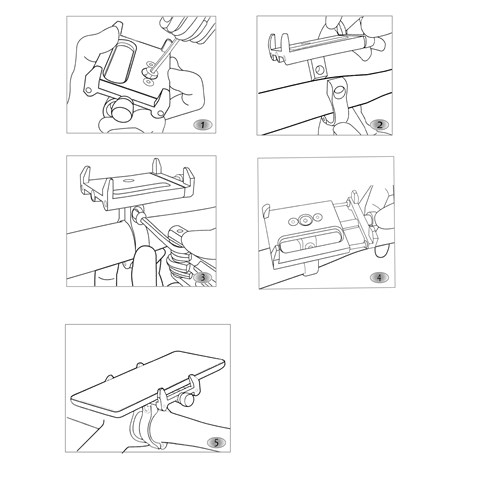 1

2

3

4

5